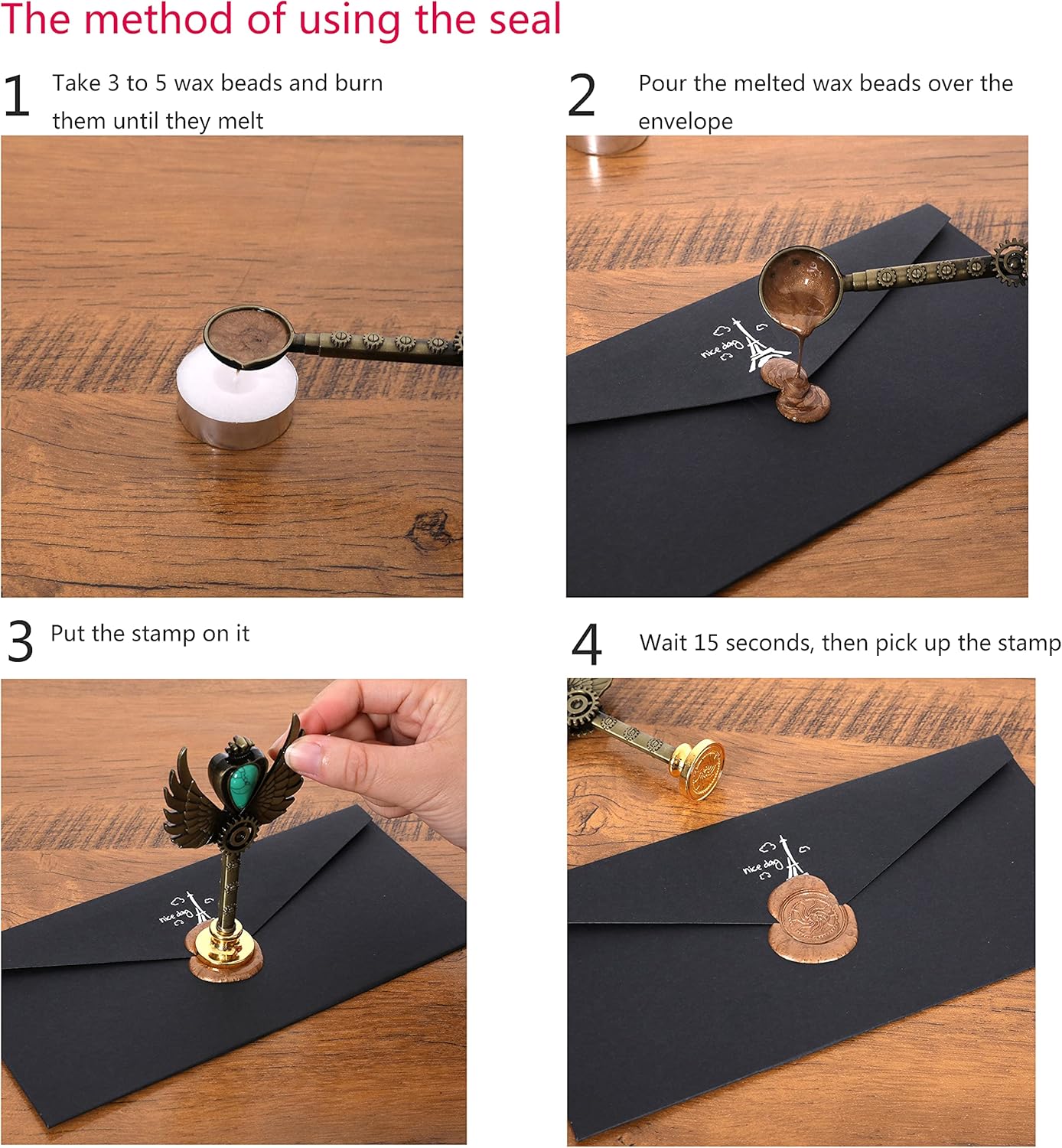 The method of using the seal

1 Take 3 to 5 wax beads and burn them until they melt

2 Pour the melted wax beads over the envelope

nice day

3 Put the stamp on it

nice day

4 Wait 15 seconds, then pick up the stamp

nice day