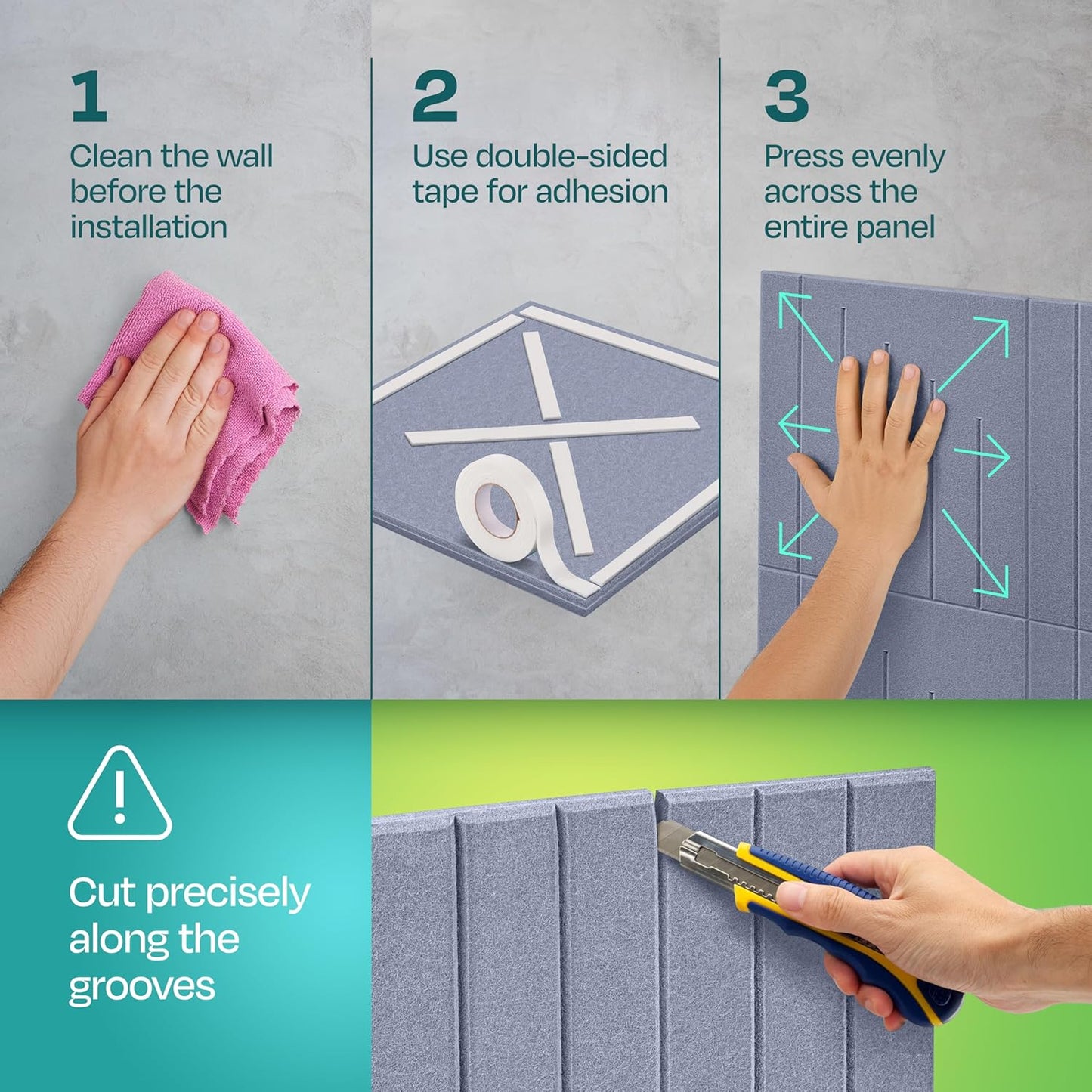 1
Clean the wall before the installation

2
Use double-sided tape for adhesion

3
Press evenly across the entire panel

Cut precisely along the grooves