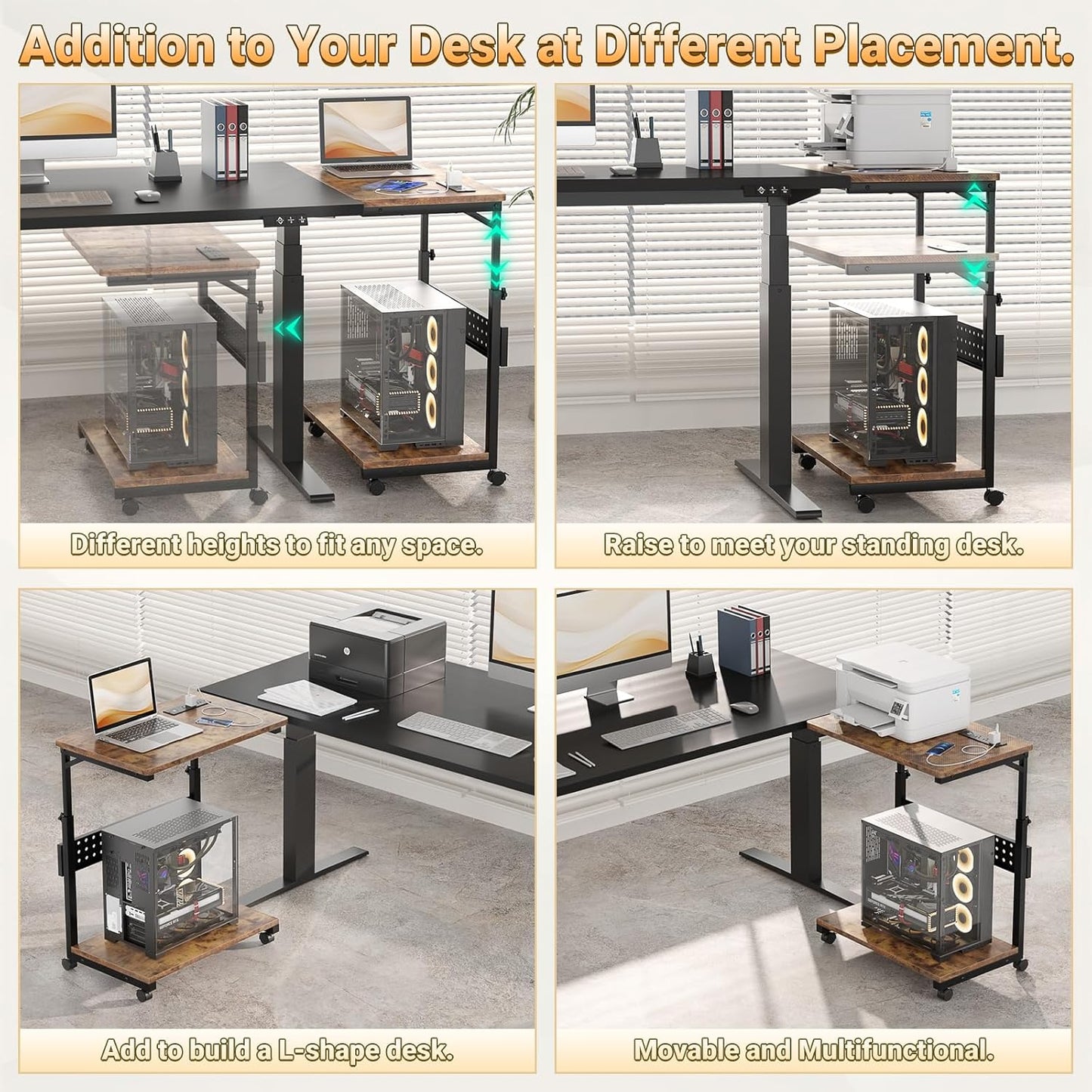 Addition to Your Desk at Different Placement.

Different heights to fit any space.

Raise to meet your standing desk.

Add to build a L-shape desk.

Movable and Multifunctional.