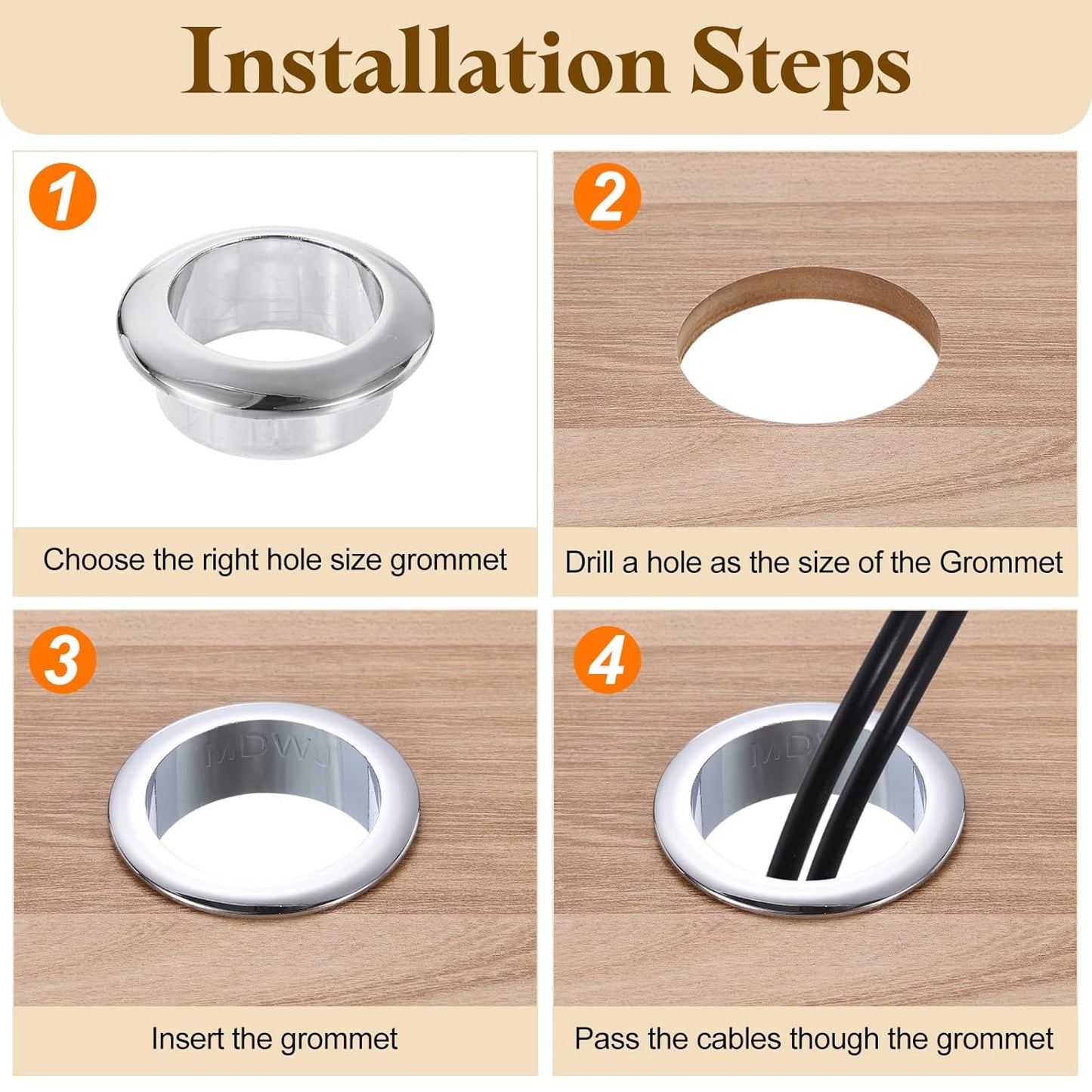 Installation Steps

1

Choose the right hole size grommet

2

Drill a hole as the size of the Grommet

3

MDWJ

Insert the grommet

4

MDW

Pass the cables though the grommet