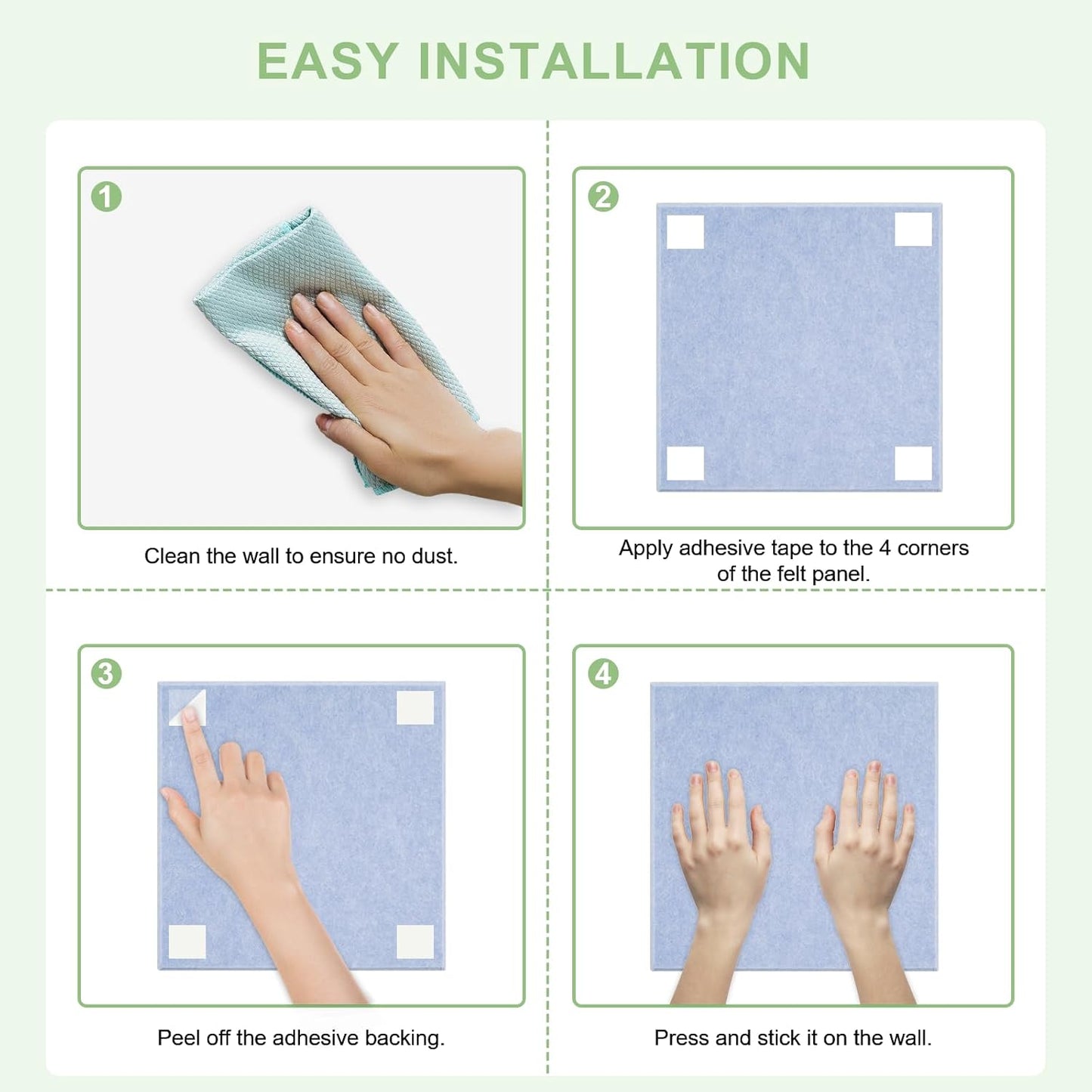 EASY INSTALLATION

1

Clean the wall to ensure no dust.

2

Apply adhesive tape to the 4 corners of the felt panel.

3

Peel off the adhesive backing.

4

Press and stick it on the wall.