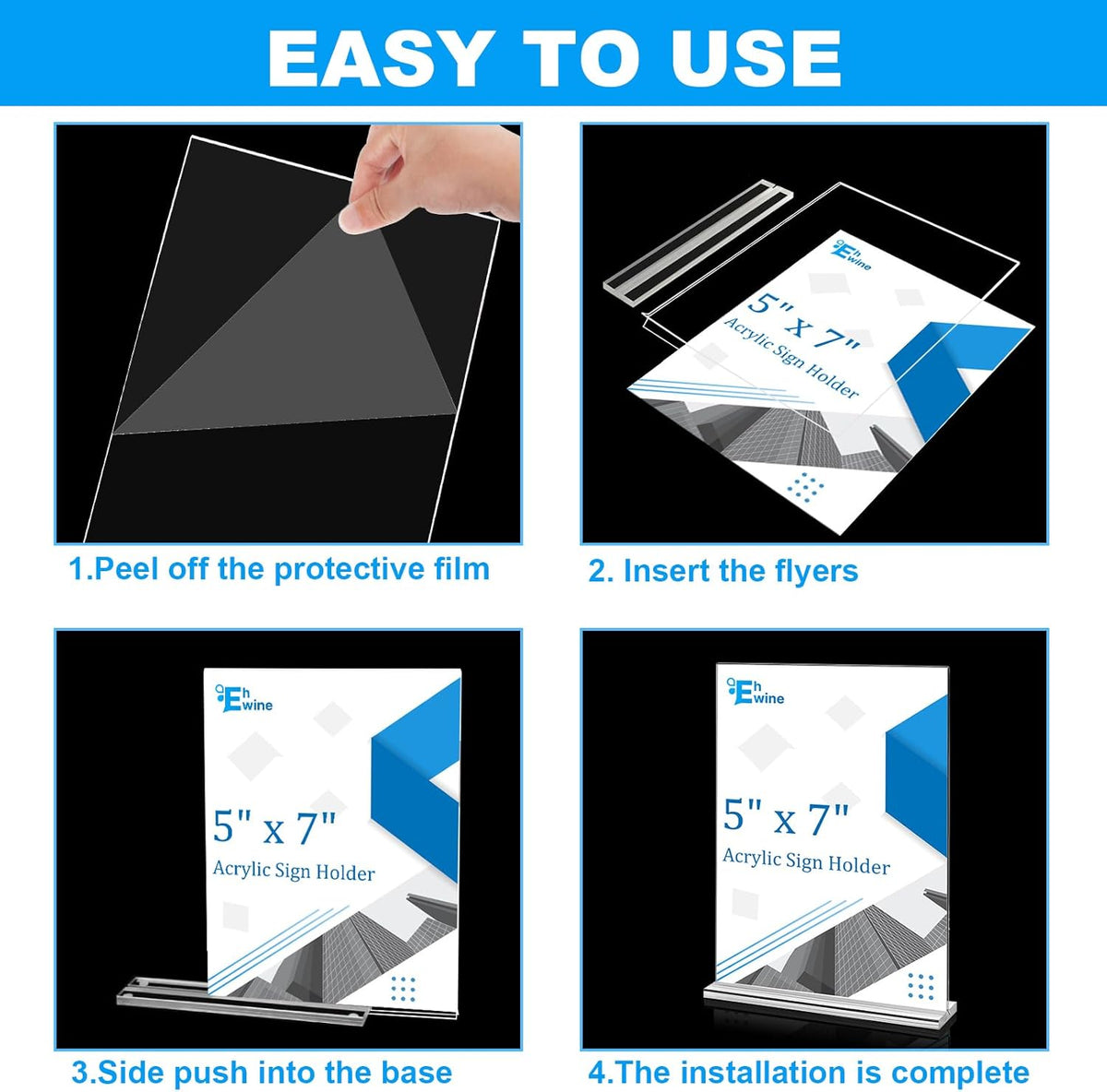 EASY TO USE

1.Peel off the protective film

Eh wine

5" x 7"

Acrylic Sign Holder

2. Insert the flyers

Eh wine

5" x 7"

Acrylic Sign Holder

3.Side push into the base

Eh wine

5" x 7"

Acrylic Sign Holder

4.The installation is complete