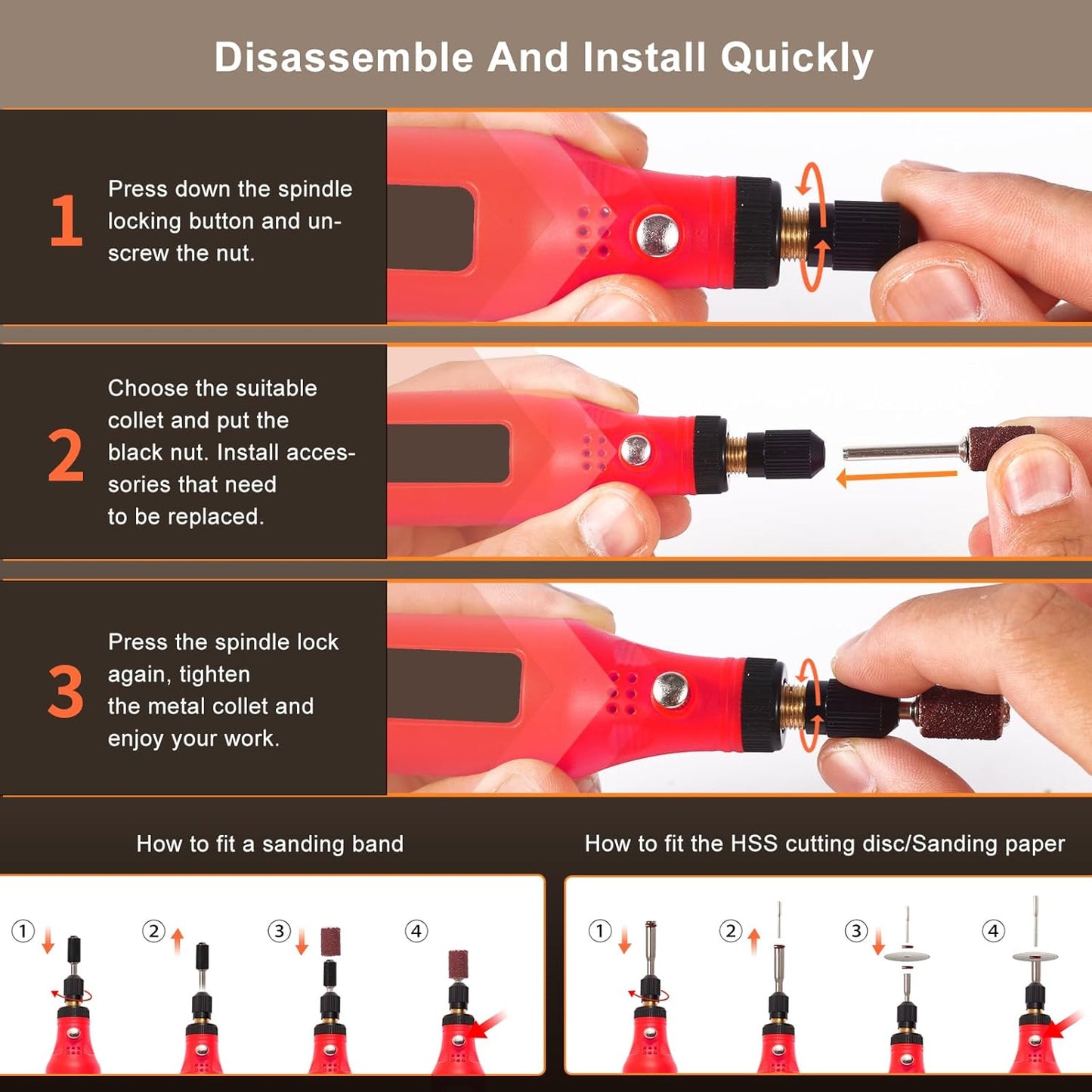 Disassemble And Install Quickly

1 Press down the spindle locking button and unscrew the nut.

2 Choose the suitable collet and put the black nut. Install accessories that need to be replaced.

3 Press the spindle lock again, tighten the metal collet and enjoy your work.

How to fit a sanding band

① ② ③ ④

How to fit the HSS cutting disc/Sanding paper

① ② ③ ④