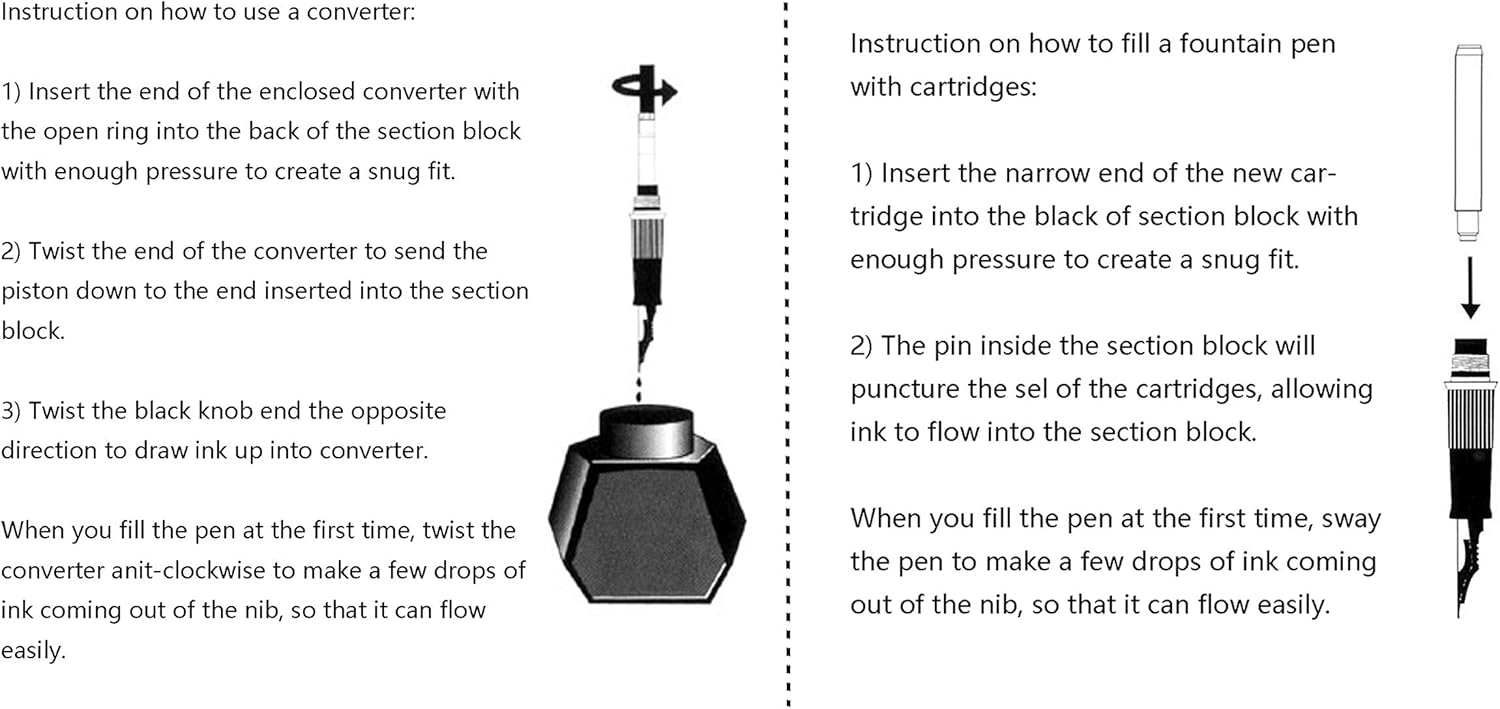 Instruction on how to use a converter:

1) Insert the end of the enclosed converter with the open ring into the back of the section block with enough pressure to create a snug fit.

2) Twist the end of the converter to send the piston down to the end inserted into the section block.

3) Twist the black knob end the opposite direction to draw ink up into converter.

When you fill the pen at the first time, twist the converter anit-clockwise to make a few drops of ink coming out of the nib, so that it can flow easily.

Instruction on how to fill a fountain pen with cartridges:

1) Insert the narrow end of the new cartridge into the black of section block with enough pressure to create a snug fit.

2) The pin inside the section block will puncture the sel of the cartridges, allowing ink to flow into the section block.

When you fill the pen at the first time, sway the pen to make a few drops of ink coming out of the nib, so that it can flow easily.