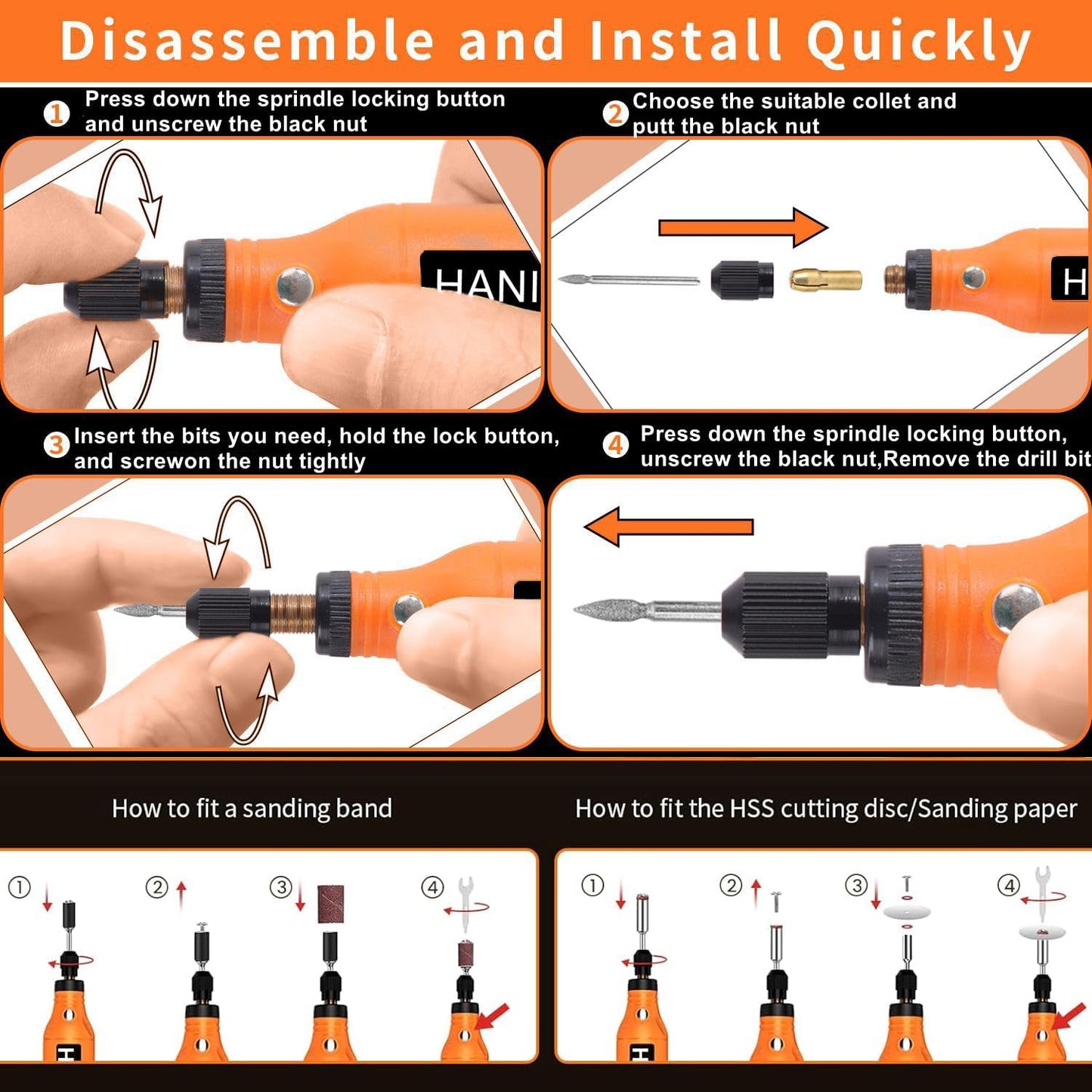 Disassemble and Install Quickly

1 Press down the sprindle locking button and unscrew the black nut

HANI

2 Choose the suitable collet and putt the black nut

H

3 Insert the bits you need, hold the lock button, and screwon the nut tightly

4 Press down the sprindle locking button, unscrew the black nut,Remove the drill bit

How to fit a sanding band

① ② ③ ④

H

How to fit the HSS cutting disc/Sanding paper

① ② ③ ④

H