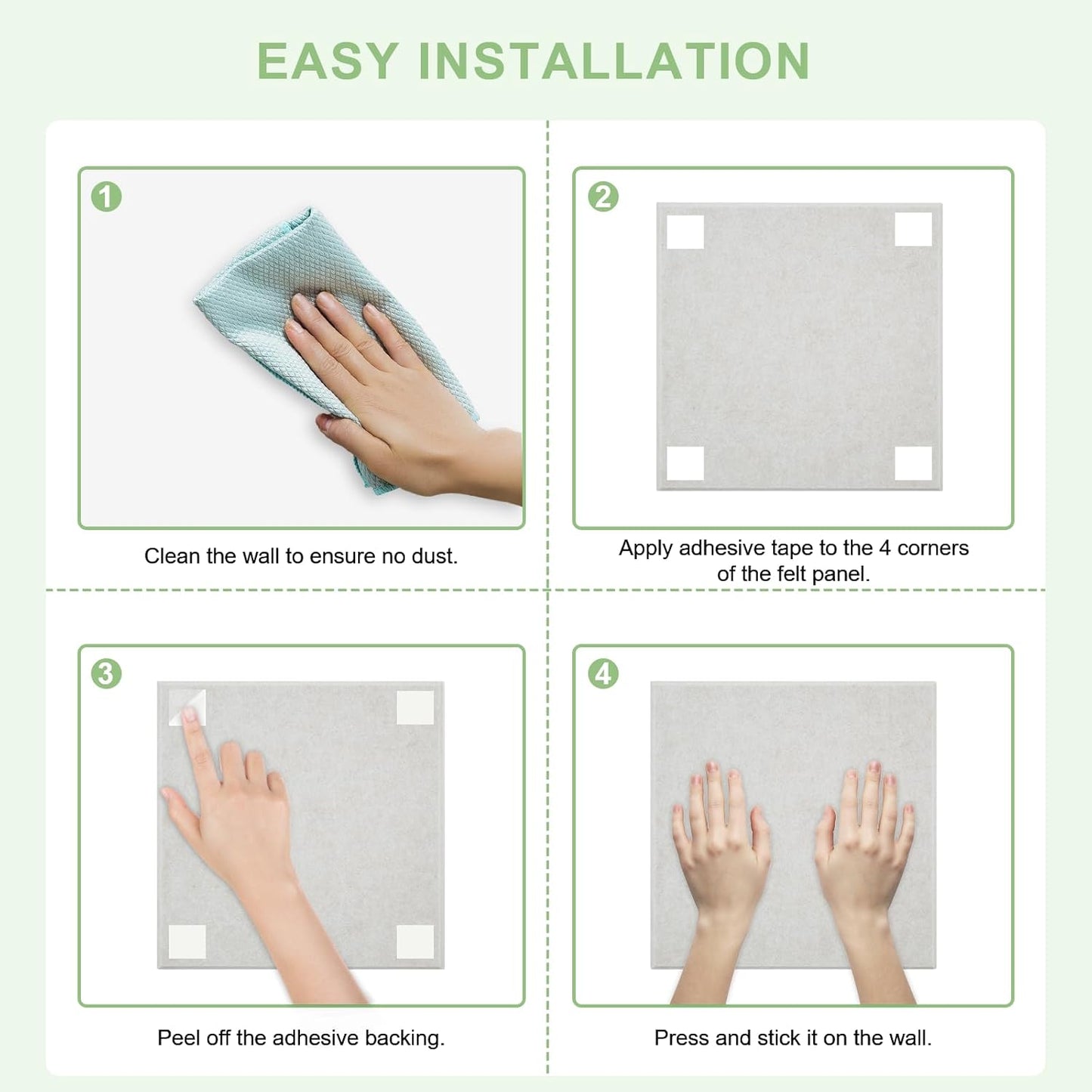 EASY INSTALLATION

1

Clean the wall to ensure no dust.

2

Apply adhesive tape to the 4 corners of the felt panel.

3

Peel off the adhesive backing.

4

Press and stick it on the wall.