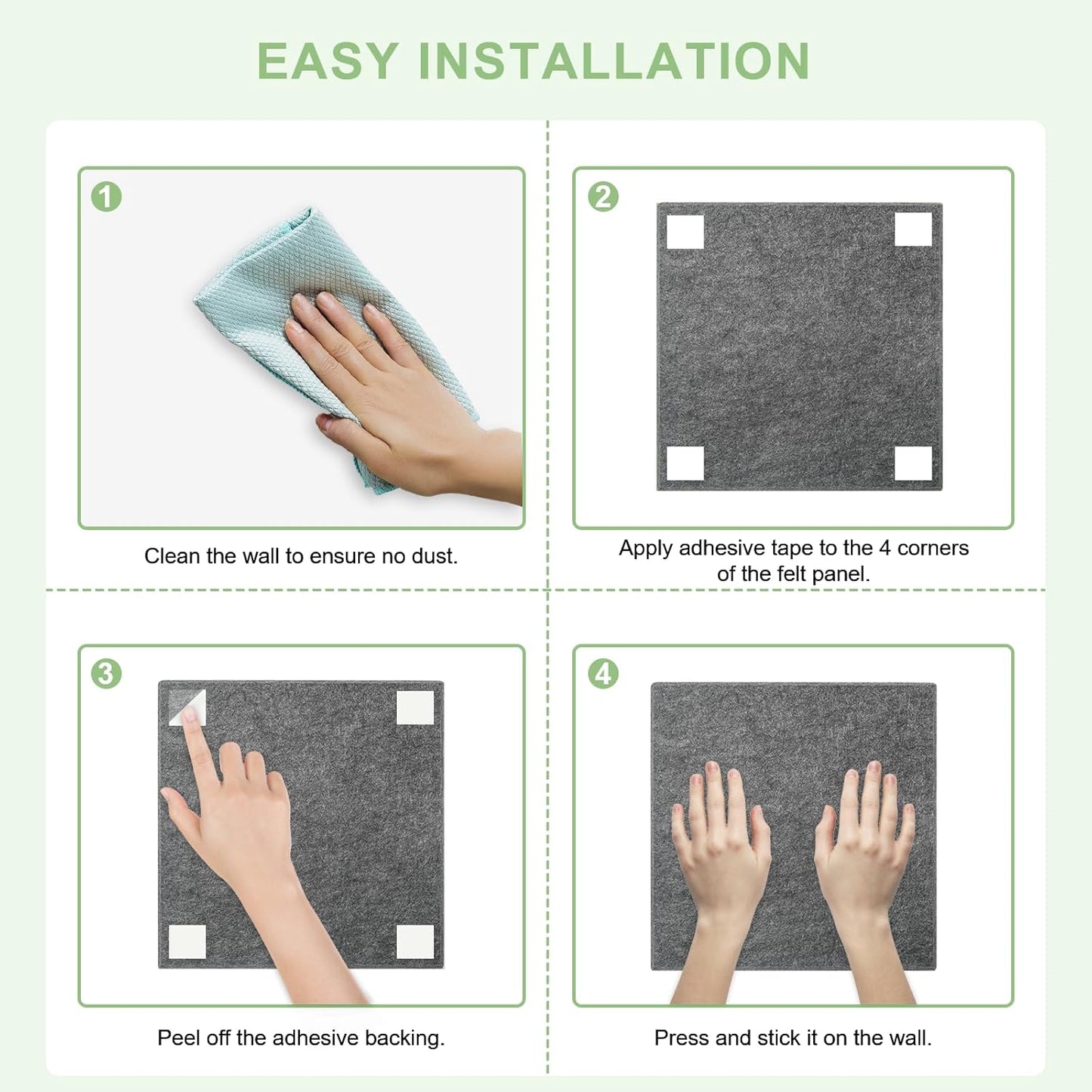 EASY INSTALLATION

1

Clean the wall to ensure no dust.

2

Apply adhesive tape to the 4 corners of the felt panel.

3

Peel off the adhesive backing.

4

Press and stick it on the wall.