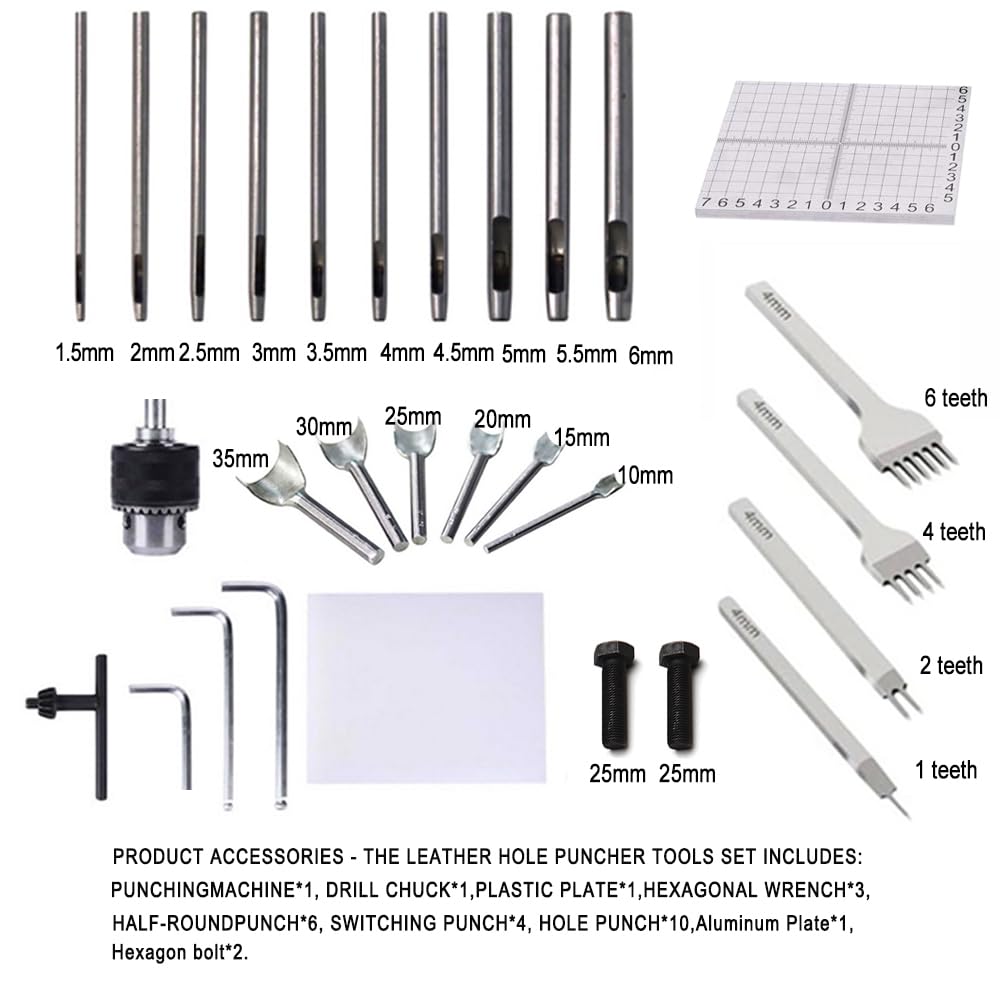 1.5mm 2mm 2.5mm 3mm 3.5mm 4mm 4.5mm 5mm 5.5mm 6mm

6 5 4 3 2 1 0 1 2 3 4 5

7 6 5 4 3 2 1 0 1 2 3 4 5 6

35mm 30mm 25mm 20mm 15mm 10mm

4mm 6 teeth

4mm 4 teeth

4mm 2 teeth

4mm 1 teeth

25mm 25mm

PRODUCT ACCESSORIES - THE LEATHER HOLE PUNCHER TOOLS SET INCLUDES: PUNCHINGMACHINE*1, DRILL CHUCK*1,PLASTIC PLATE*1,HEXAGONAL WRENCH*3, HALF-ROUNDPUNCH*6, SWITCHING PUNCH*4, HOLE PUNCH*10,Aluminum Plate*1, Hexagon bolt*2.