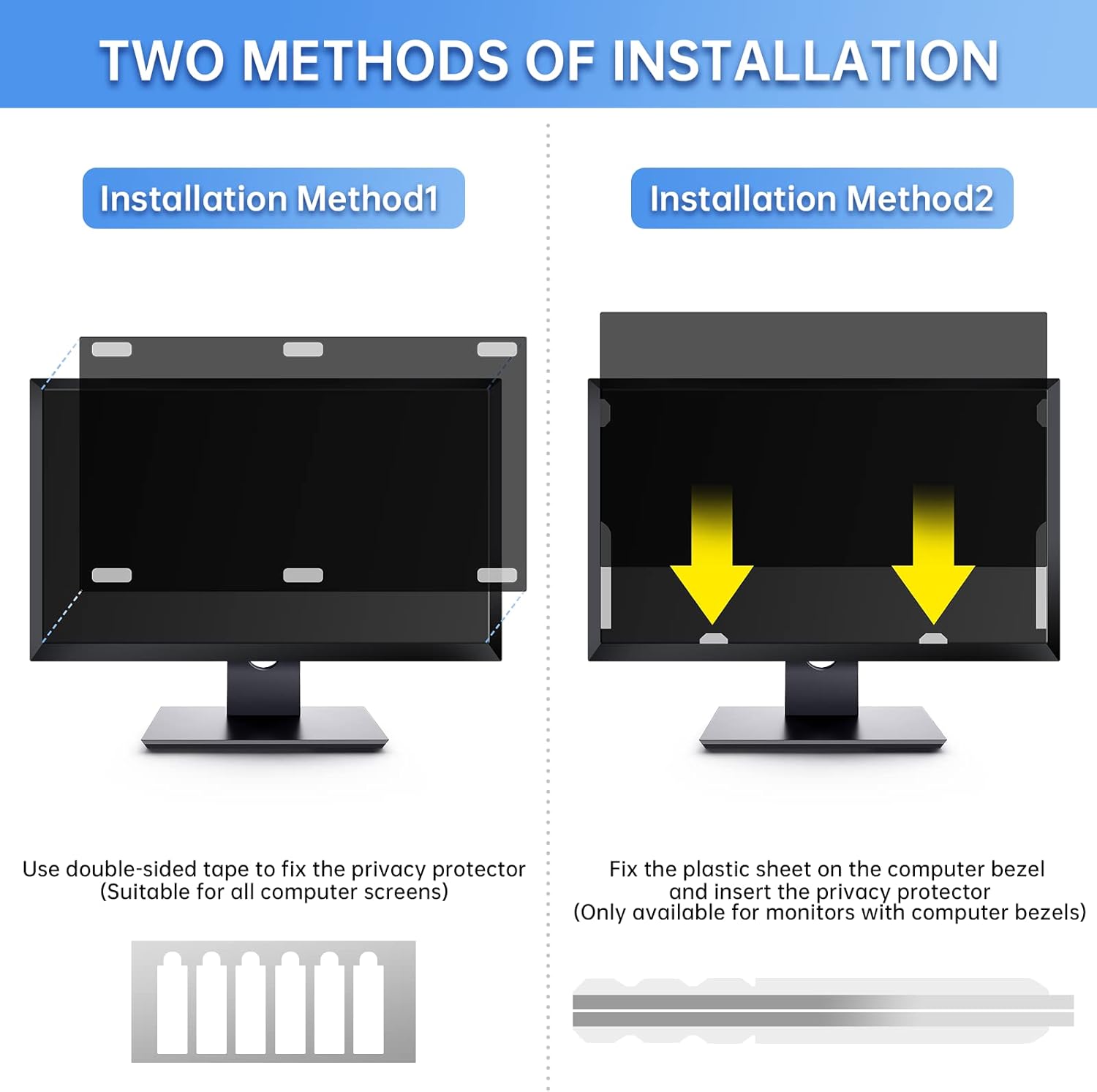 TWO METHODS OF INSTALLATION

Installation Method1

Use double-sided tape to fix the privacy protector (Suitable for all computer screens)

Installation Method2

Fix the plastic sheet on the computer bezel and insert the privacy protector (Only available for monitors with computer bezels)