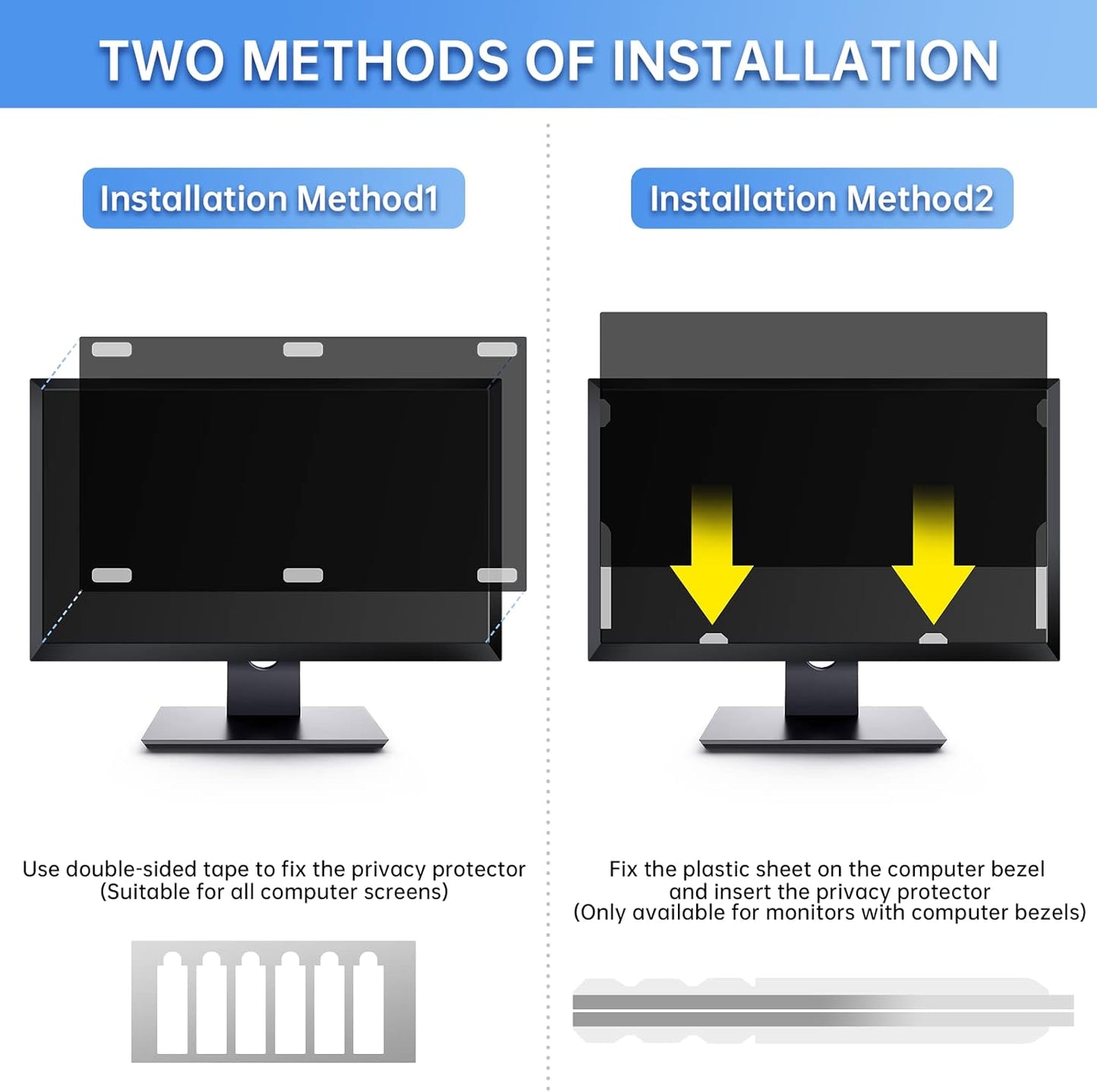 TWO METHODS OF INSTALLATION

Installation Method1

Use double-sided tape to fix the privacy protector
(Suitable for all computer screens)

Installation Method2

Fix the plastic sheet on the computer bezel
and insert the privacy protector
(Only available for monitors with computer bezels)