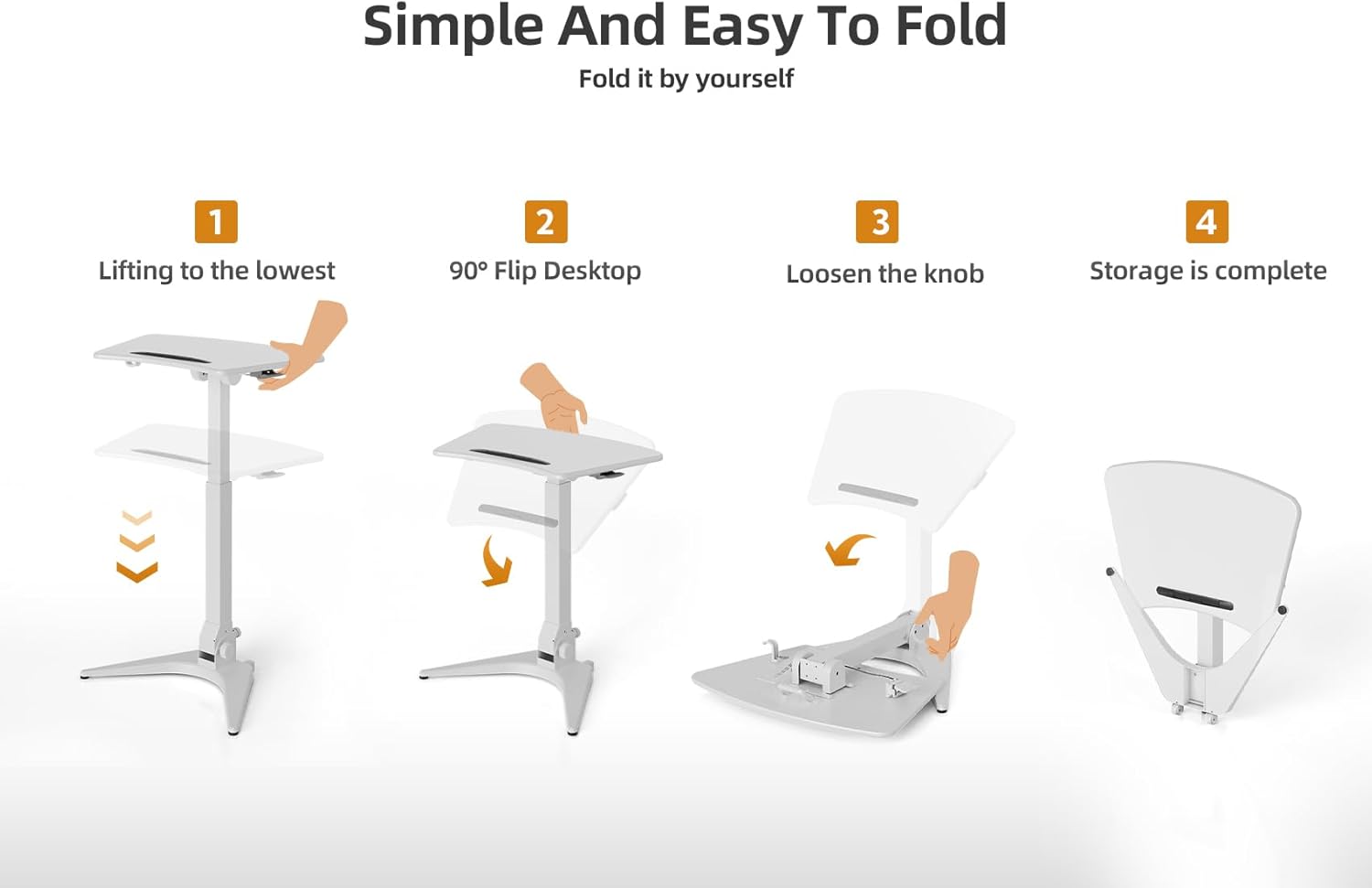 Simple And Easy To Fold

Fold it by yourself

1
Lifting to the lowest

2
90° Flip Desktop

3
Loosen the knob

4
Storage is complete